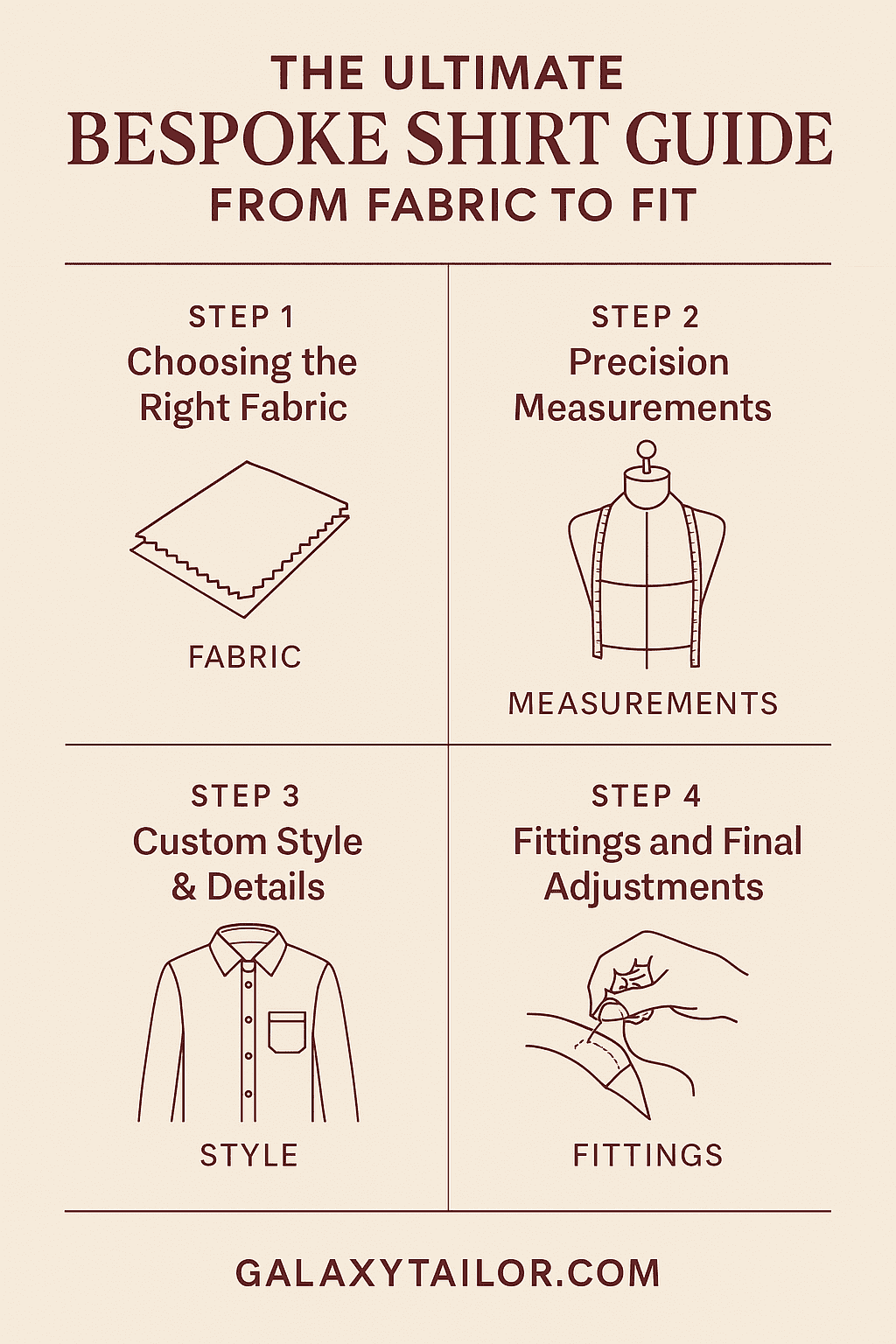 THE ULTIMATE
BESPOKE SHIRT GUIDE
FROM FABRIC TO FIT

STEP 1
Choosing the Right Fabric

FABRIC

STEP 2
Precision Measurements

MEASUREMENTS

STEP 3
Custom Style & Details

STYLE

STEP 4
Fittings and Final Adjustments

FITTINGS

GALAXYTAILOR.COM